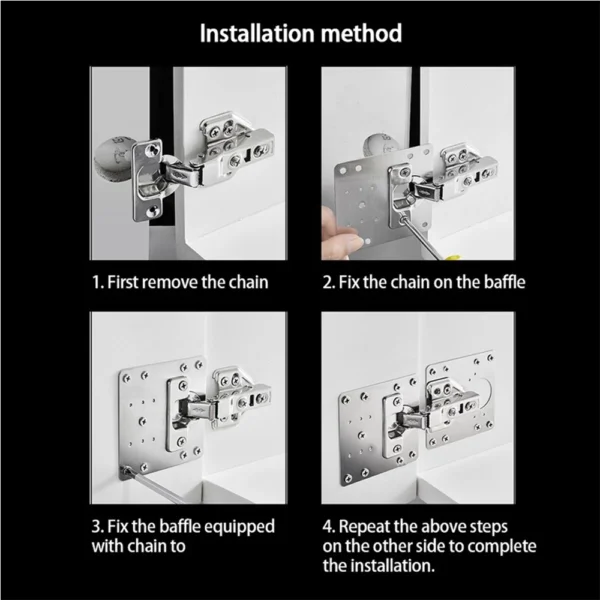 Installation method

1. First remove the chain

2. Fix the chain on the baffle

3. Fix the baffle equipped with chain to

4. Repeat the above steps on the other side to complete the installation.